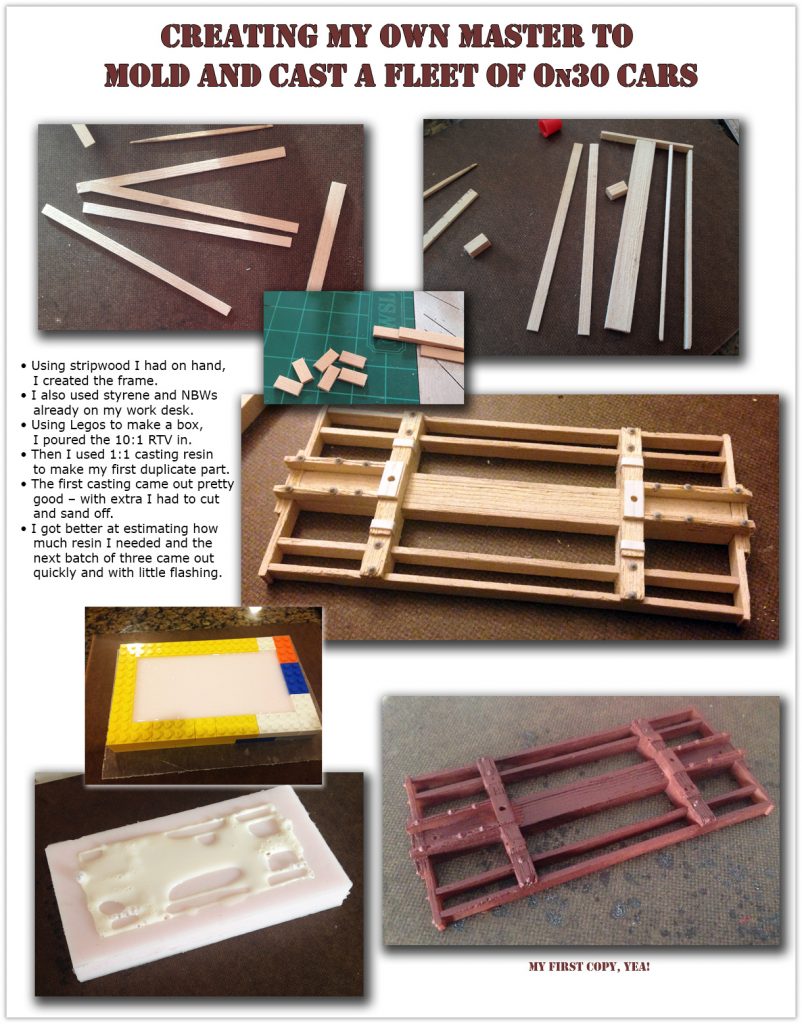 CREATING MY OWN MASTER TO
MOLD AND CAST A FLEET OF On30 CARS

• Using stripwood I had on hand, I created the frame.
• I also used styrene and NBWs already on my work desk.
• Using Legos to make a box, I poured the 10:1 RTV in.
• Then I used 1:1 casting resin to make my first duplicate part.
• The first casting came out pretty good – with extra I had to cut and sand off.
• I got better at estimating how much resin I needed and the next batch of three came out quickly and with little flashing.

MY FIRST COPY, YEA!